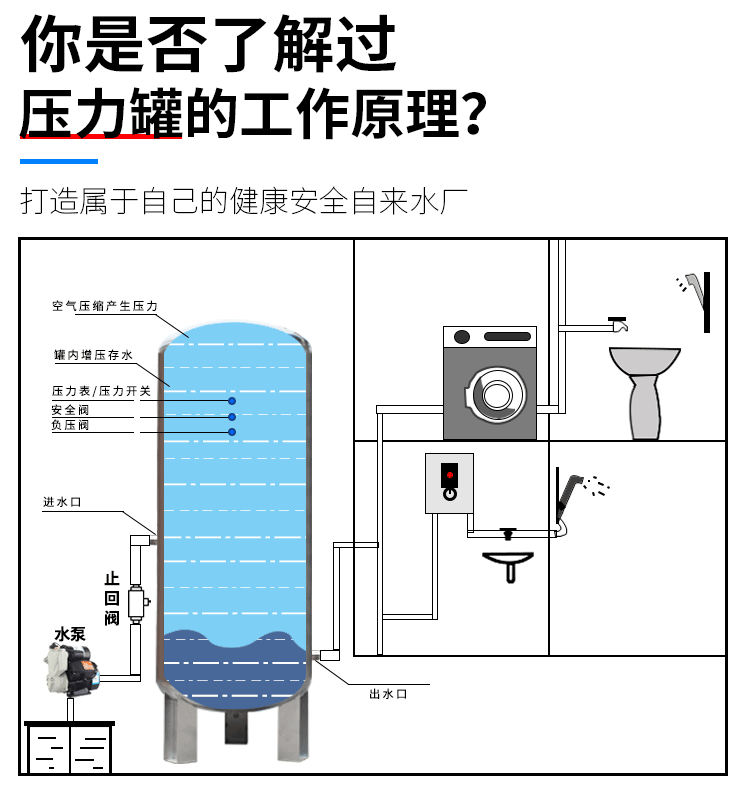 你是否了解过
压力罐的工作原理？

打造属于自己的健康安全自来水厂

空气压缩产生压力
罐内增压存水
压力表/压力开关
安全阀
负压阀
进水口
止回阀
水泵
出水口